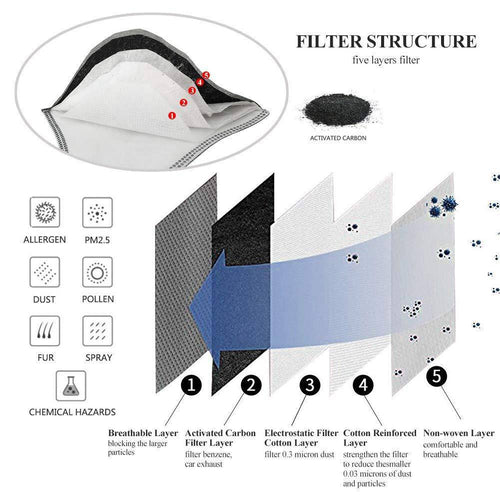 1
2
3
4
5

FILTER STRUCTURE
five layers filter

ACTIVATED CARBON

ALLERGEN
PM2.5
DUST
POLLEN
FUR
SPRAY
CHEMICAL HAZARDS

1
2
3
4
5

Breathable Layer
blocking the larger particles

Activated Carbon Filter Layer
filter benzene, car exhaust

Electrostatic Filter Cotton Layer
filter 0.3 micron dust

Cotton Reinforced Layer
strengthen the filter to reduce thesmaller 0.03 microns of dust and particles

Non-woven Layer
comfortable and breathable