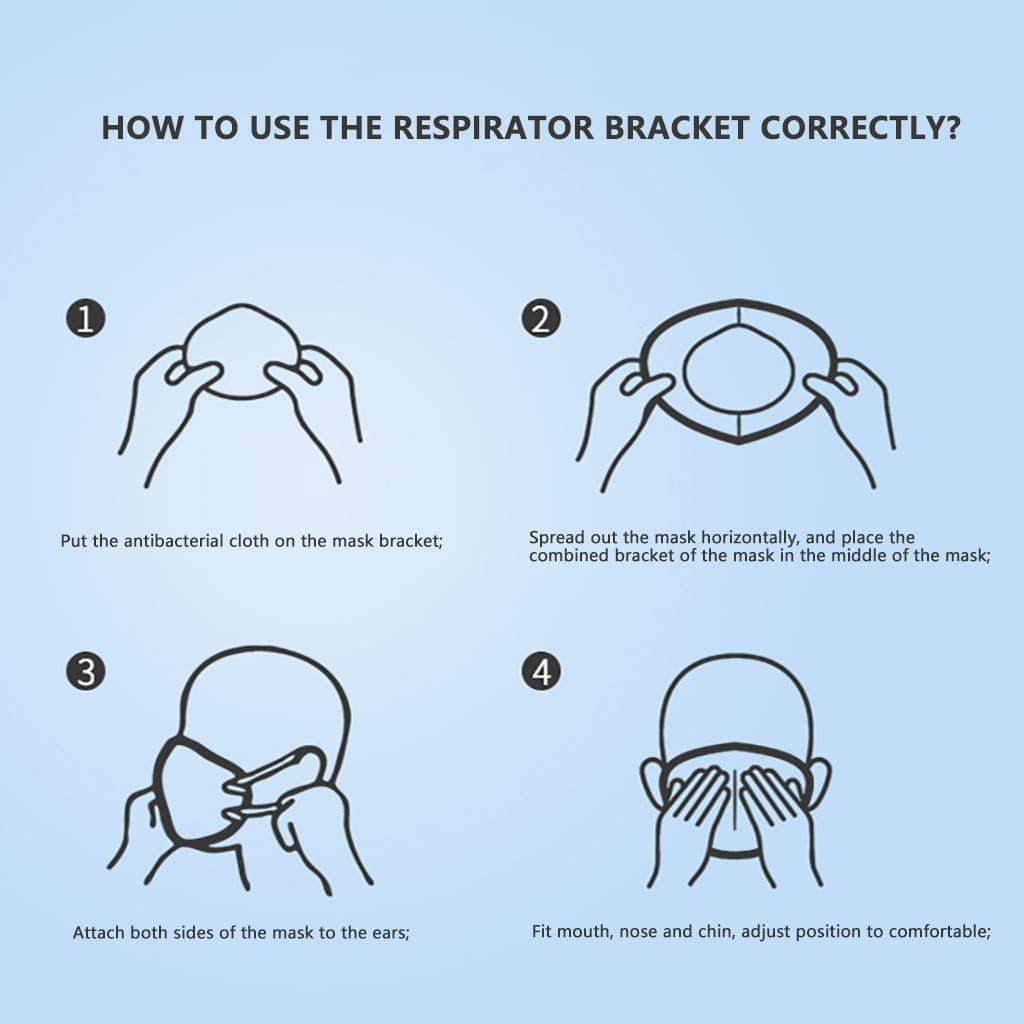 HOW TO USE THE RESPIRATOR BRACKET CORRECTLY?

1

Put the antibacterial cloth on the mask bracket;

2

Spread out the mask horizontally, and place the combined bracket of the mask in the middle of the mask;

3

Attach both sides of the mask to the ears;

4

Fit mouth, nose and chin, adjust position to comfortable;