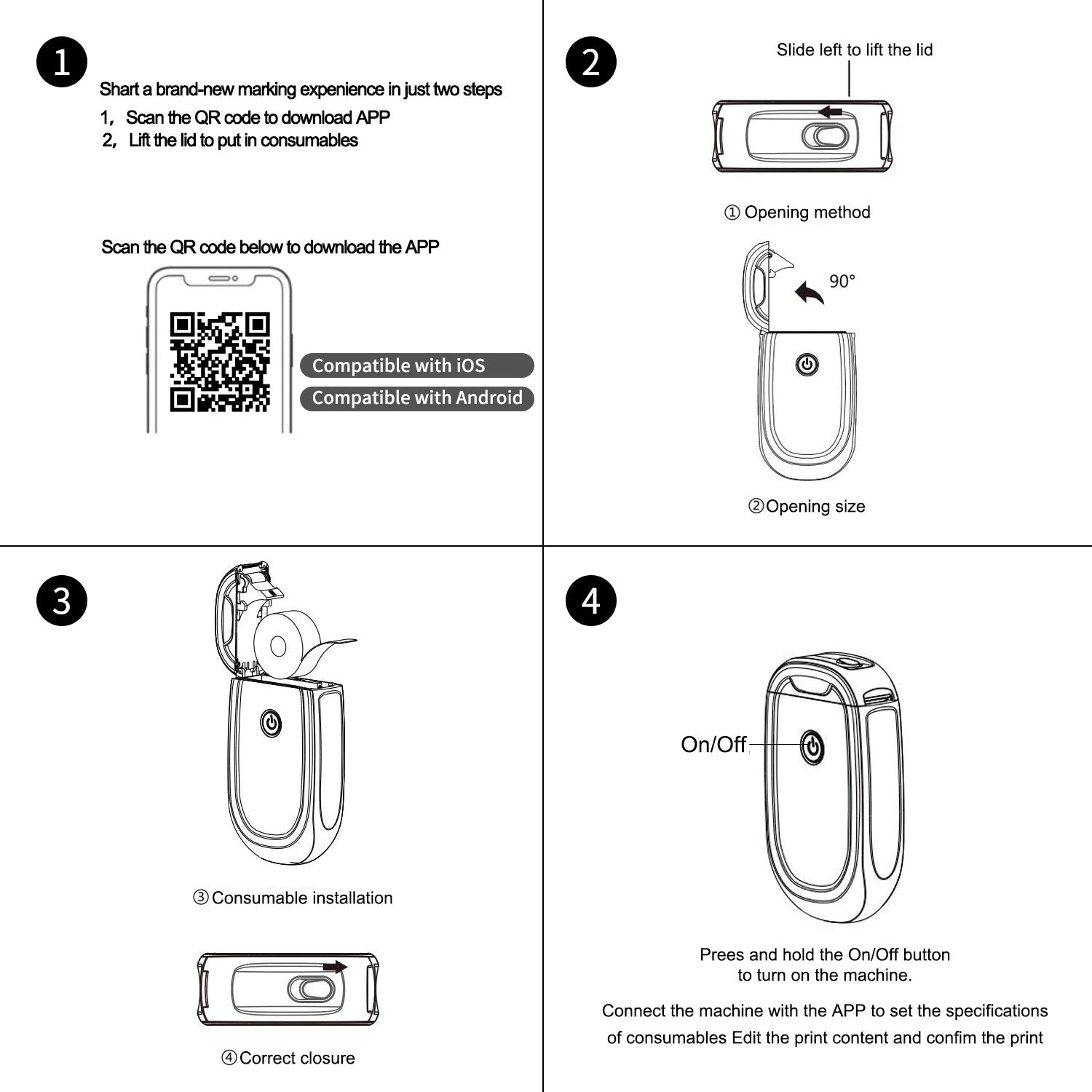 1

Shart a brand-new marking expenience in just two steps

1, Scan the QR code to download APP

2, Lift the lid to put in consumables

Scan the QR code below to download the APP

Compatible with iOS

Compatible with Android

2

Slide left to lift the lid

① Opening method

90°

②Opening size

3

③Consumable installation

④Correct closure

4

On/Off

Prees and hold the On/Off button to turn on the machine.

Connect the machine with the APP to set the specifications of consumables Edit the print content and confim the print